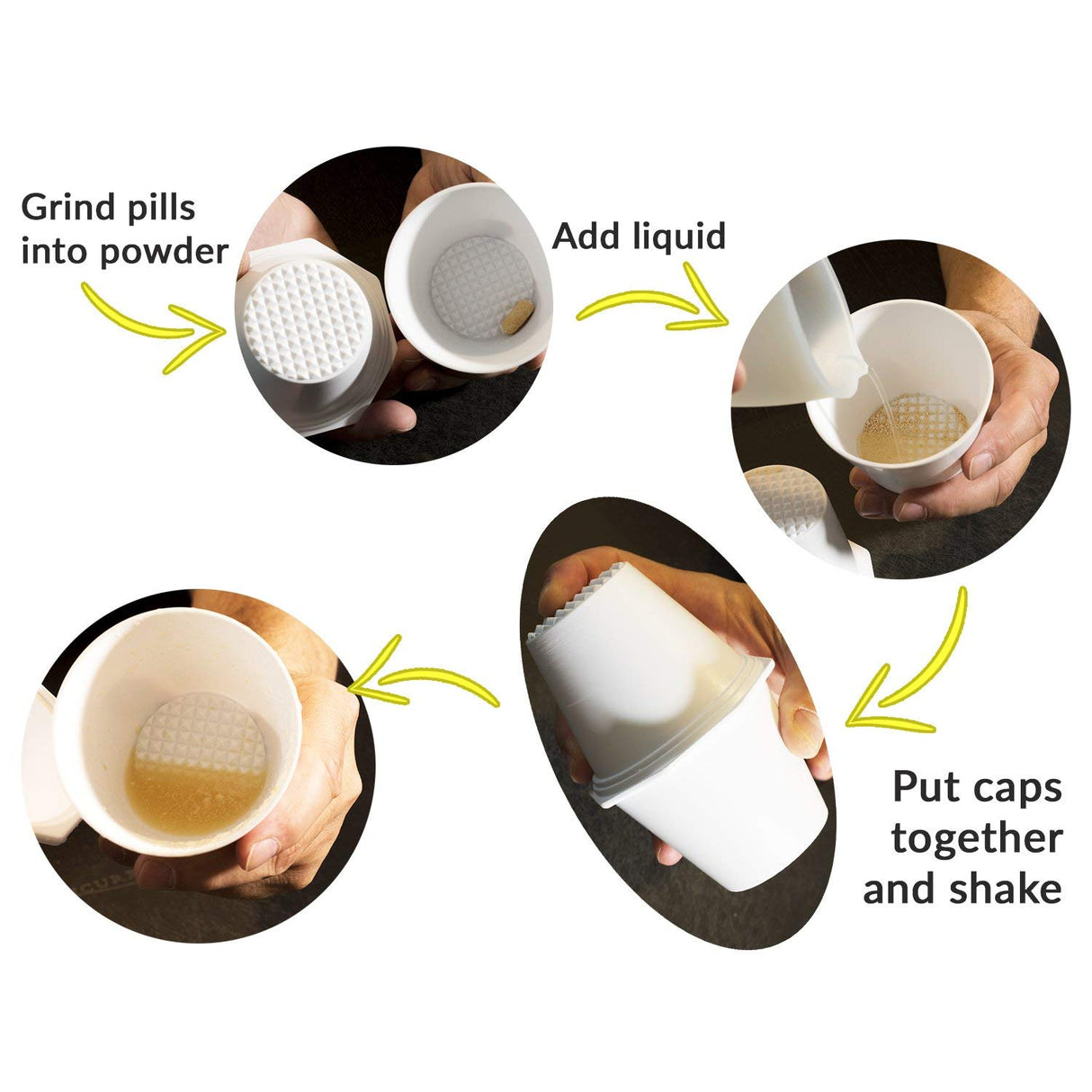 Grind pills into powder

Add liquid

Put caps together and shake