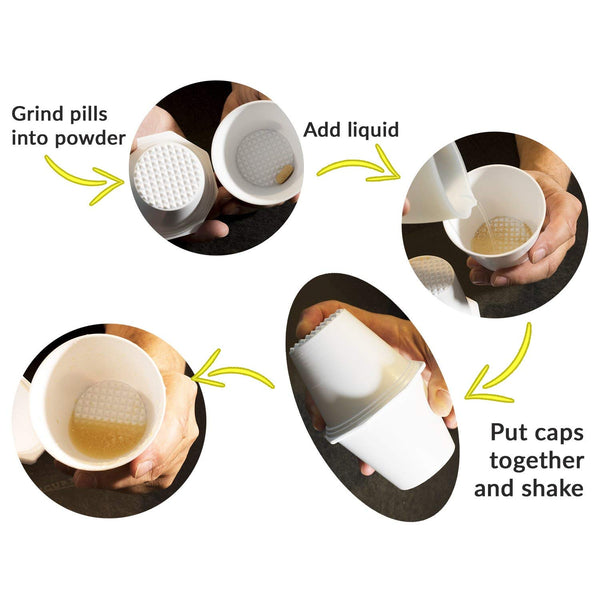 Grind pills into powder

Add liquid

Put caps together and shake